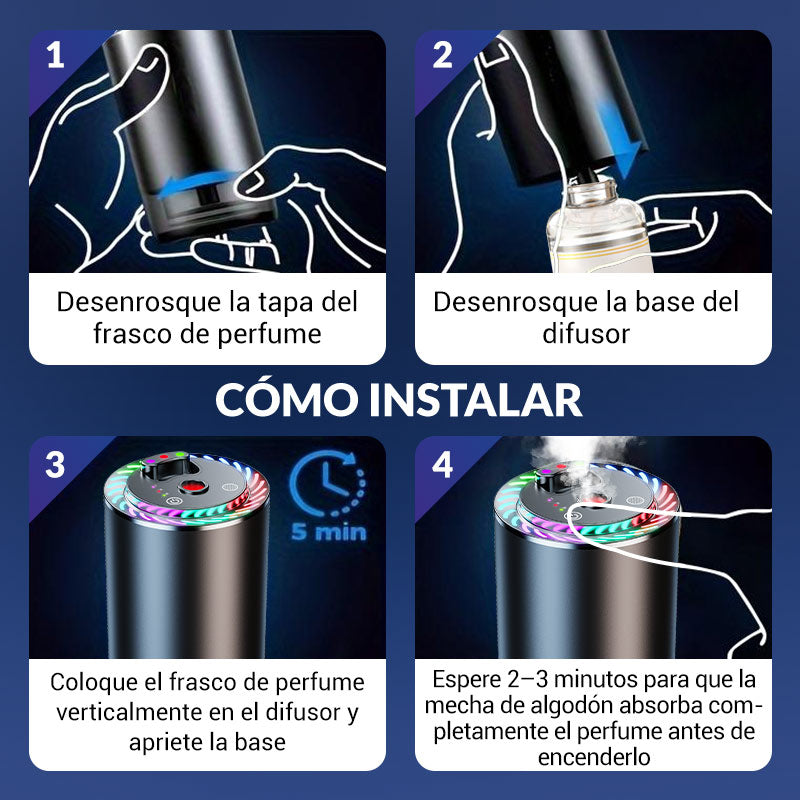 1

Desenrosque la tapa del frasco de perfume

2

Desenrosque la base del difusor

CÓMO INSTALAR

3

5 min

Coloque el frasco de perfume verticalmente en el difusor y apriete la base

4

Espere 2–3 minutos para que la mecha de algodón absorba completamente el perfume antes de encenderlo